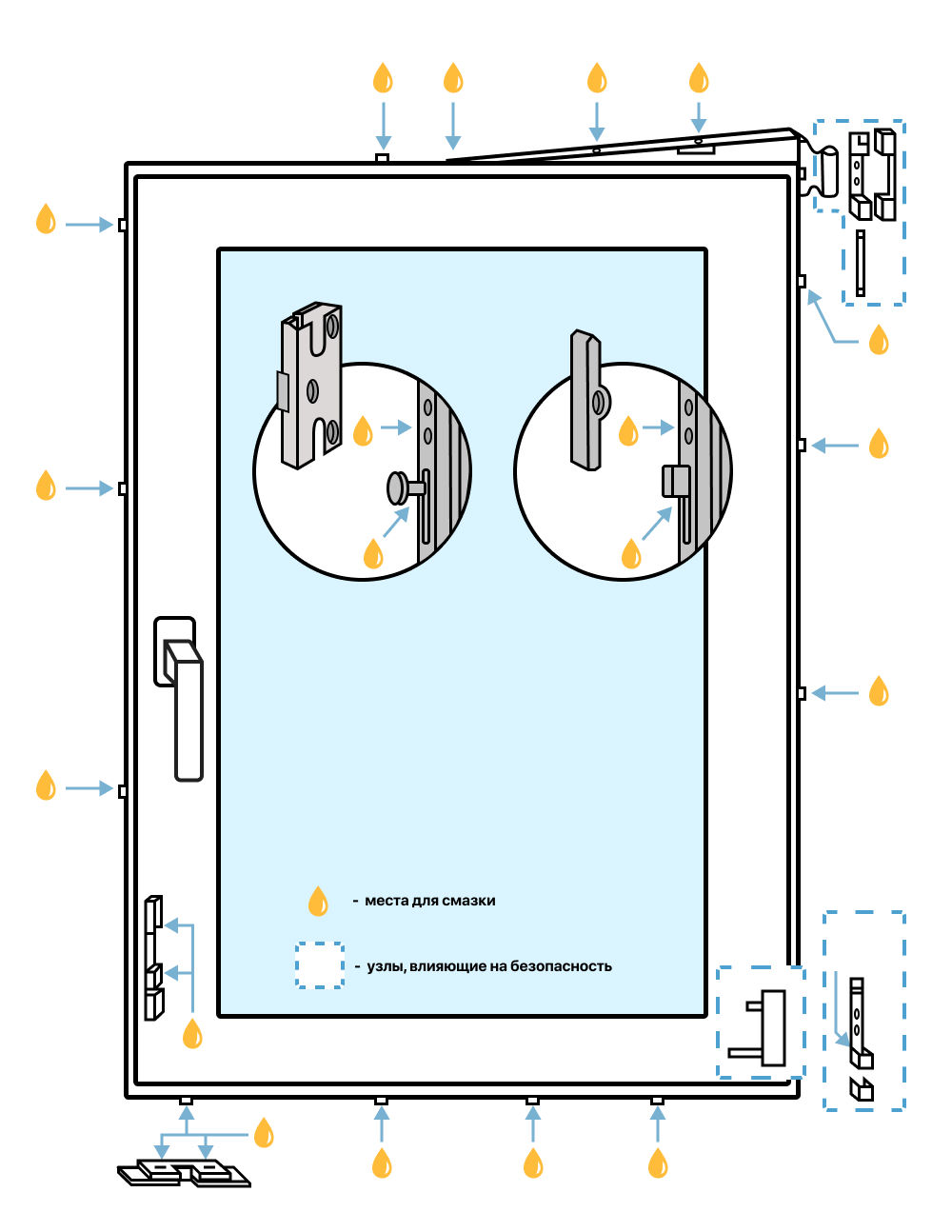 - места для смазки

- узлы, влияющие на безопасность