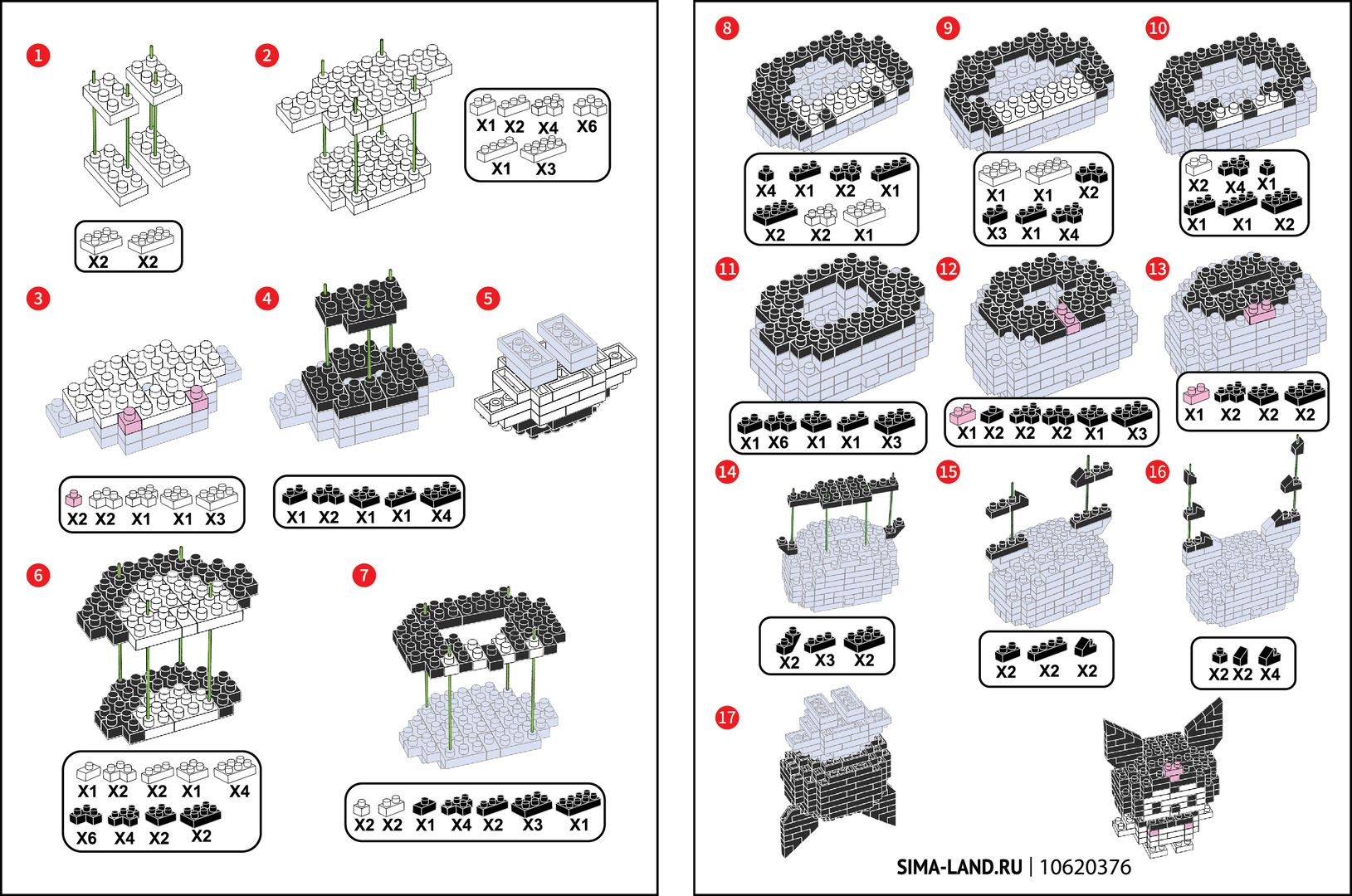 1

X2 X2

2

X1 X2 X4 X6
X1 X3

3

X2 X2 X1 X1 X3

4

X1 X2 X1 X1 X4

5

6

X1 X2 X2 X1 X4
X6 X4 X2 X2

7

X2 X2 X1 X4 X2 X3 X1

8

X4 X1 X2 X1
X2 X2 X1

9

X1 X1 X2
X3 X1 X4

10

X2 X4 X1
X1 X1 X2

11

X1 X6 X1 X1 X3

12

X1 X2 X2 X2 X1 X3

13

X1 X2 X2 X2

14

X2 X3 X2

15

X2 X2 X2

16

X2 X2 X4

17

SIMA-LAND.RU | 10620376