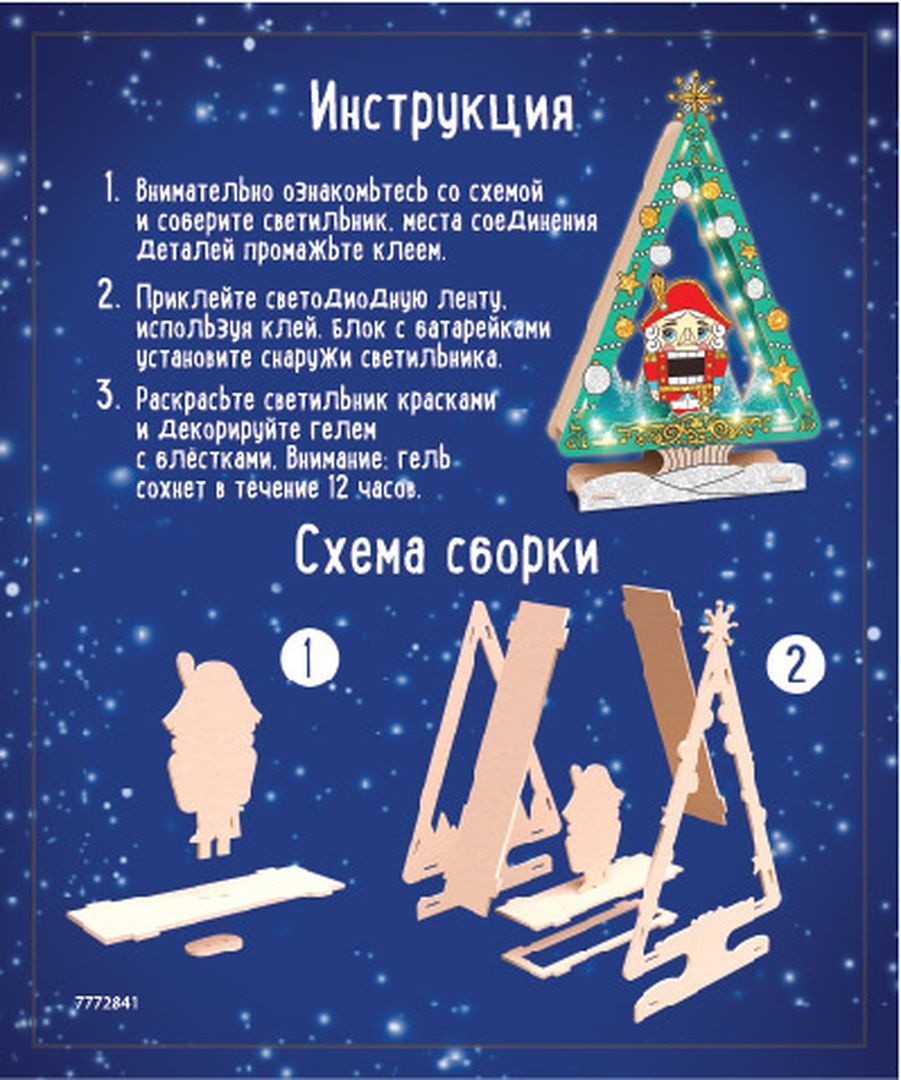 Инструкция

1. Внимательно ознакомьтесь со схемой и соберите светильник, места соединения деталей промажьте клеем.

2. Приклейте светодиодную ленту, используя клей. Блок с батарейками установите снаружи светильника.

3. Раскрасьте светильник красками и декорируйте гелем с блёстками. Внимание: гель сохнет в течение 12 часов.

Схема сборки

1

2

7772841