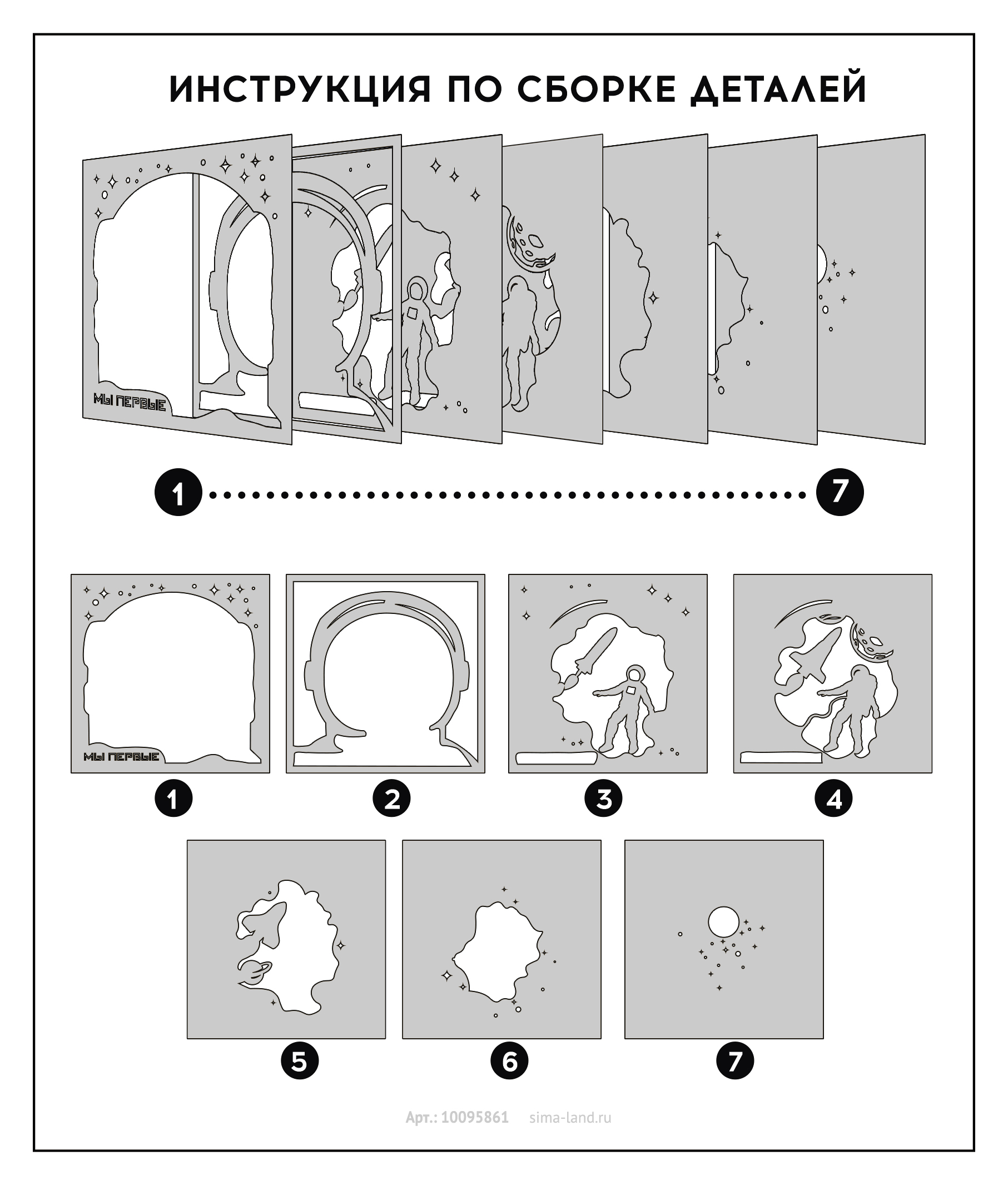 ИНСТРУКЦИЯ ПО СБОРКЕ ДЕТАЛЕЙ

МЫ ПЕРВЫЕ

1

7

МЫ ПЕРВЫЕ

1

2

3

4

5

6

7

Арт.: 10095861 sima-land.ru