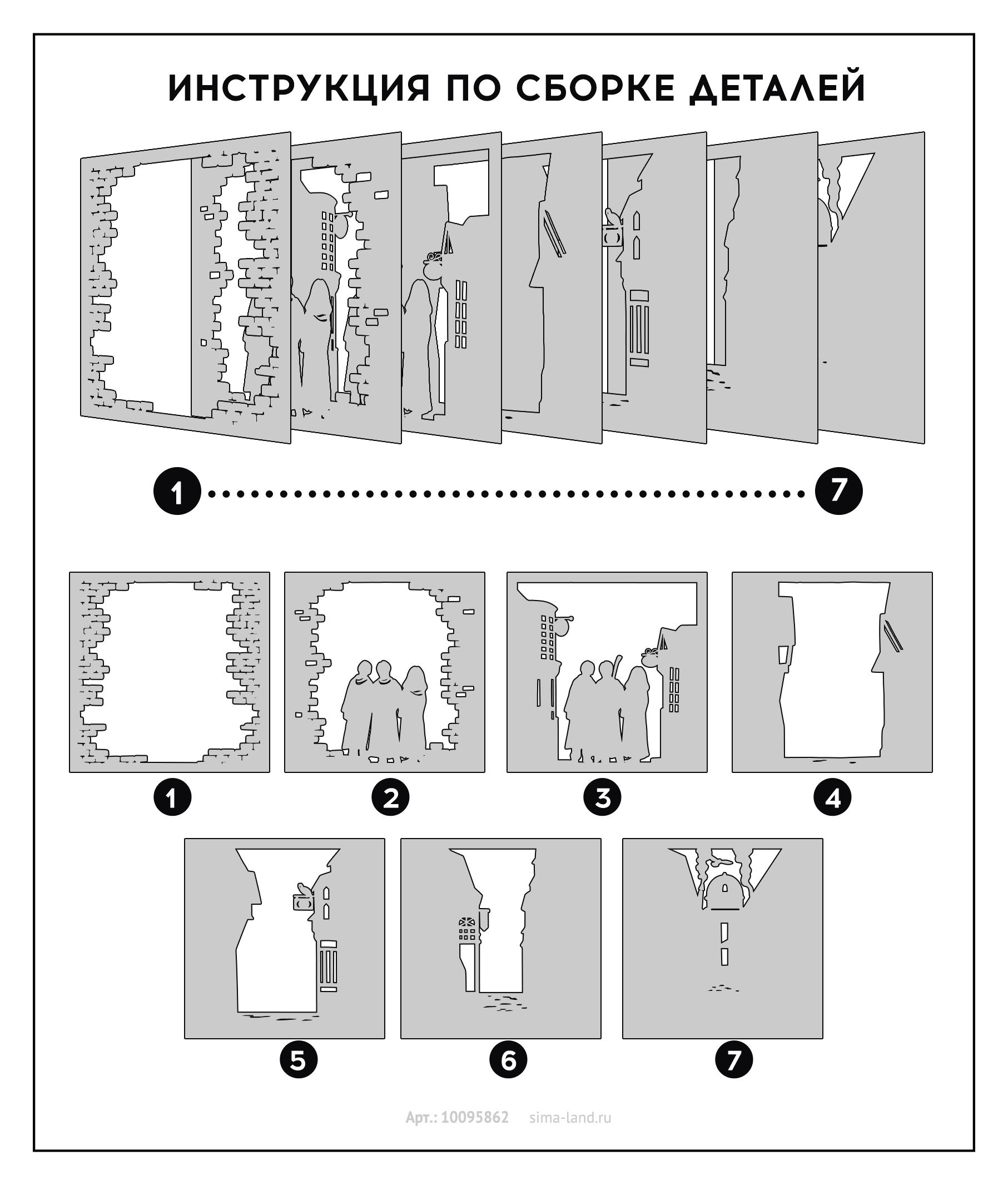 ИНСТРУКЦИЯ ПО СБОРКЕ ДЕТАЛЕЙ

1 7

1 2 3 4

5 6 7

Арт.: 10095862 sima-land.ru