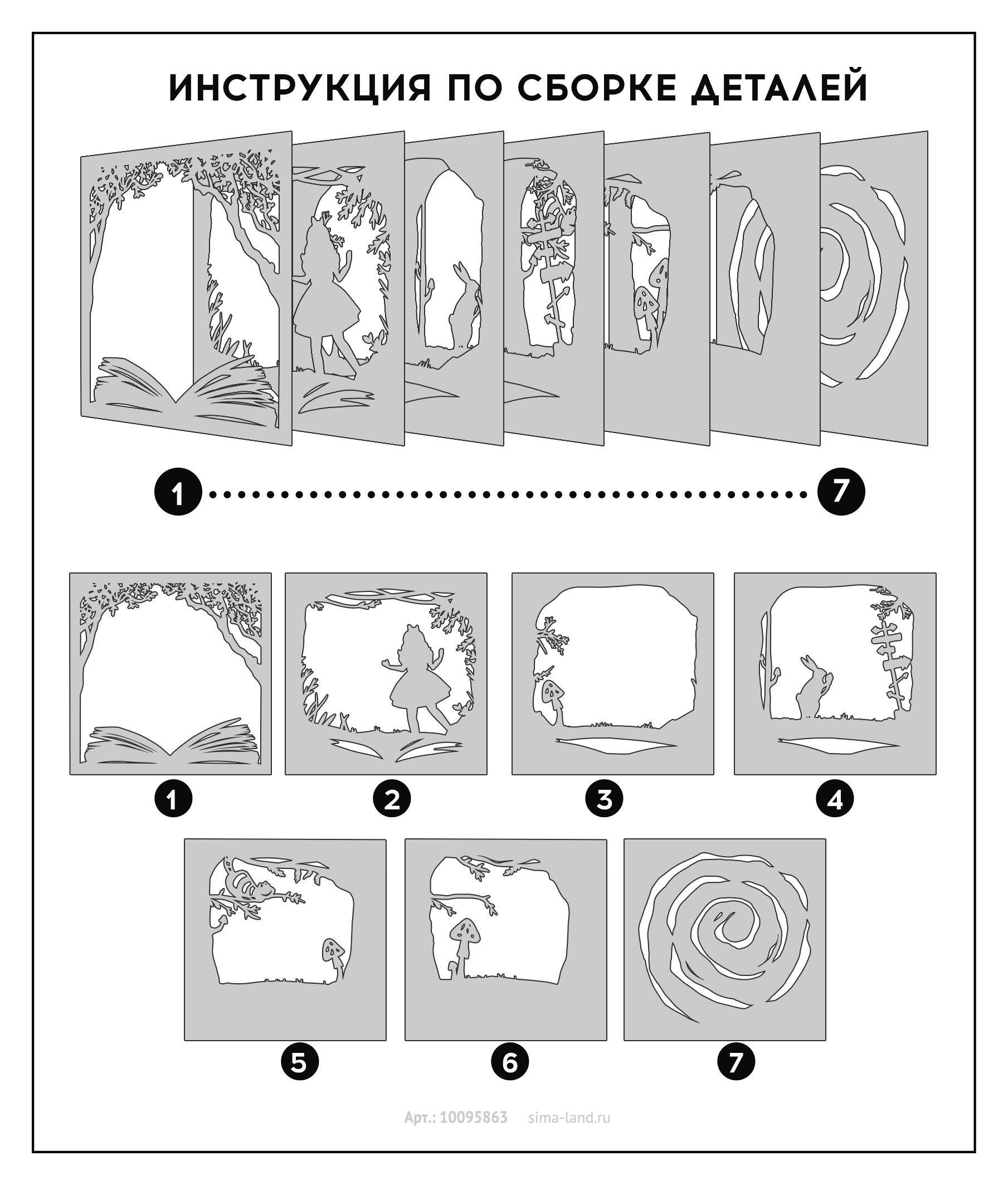 ИНСТРУКЦИЯ ПО СБОРКЕ ДЕТАЛЕЙ

1 7

1 2 3 4

5 6 7

Арт.: 10095863 sima-land.ru