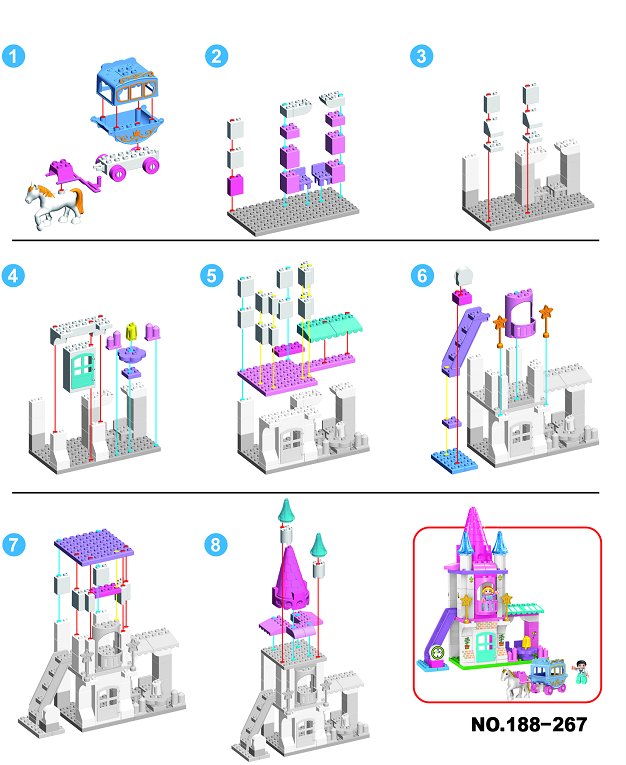 1

2

3

4

5

6

7

8

NO.188-267