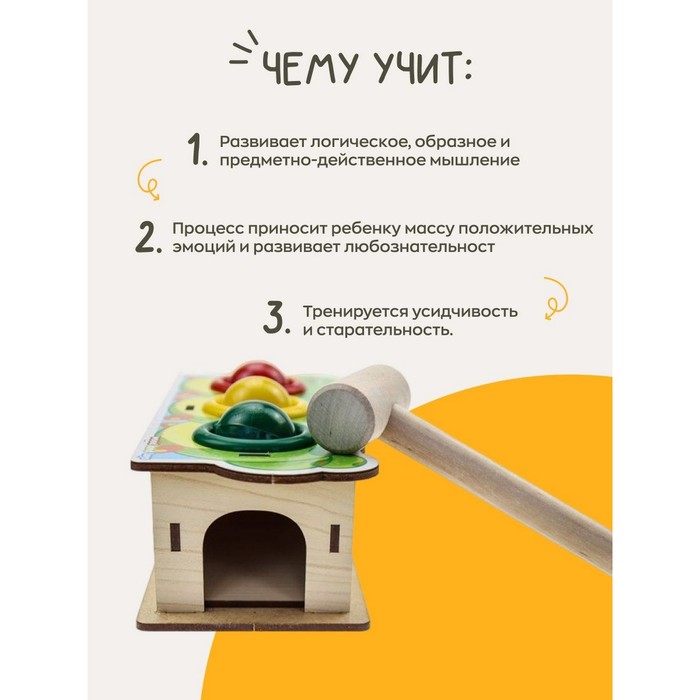 ЧЕМУ УЧИТ:

1. Развивает логическое, образное и предметно-действенное мышление

2. Процесс приносит ребенку массу положительных эмоций и развивает любознательност

3. Тренируется усидчивость и старательность.