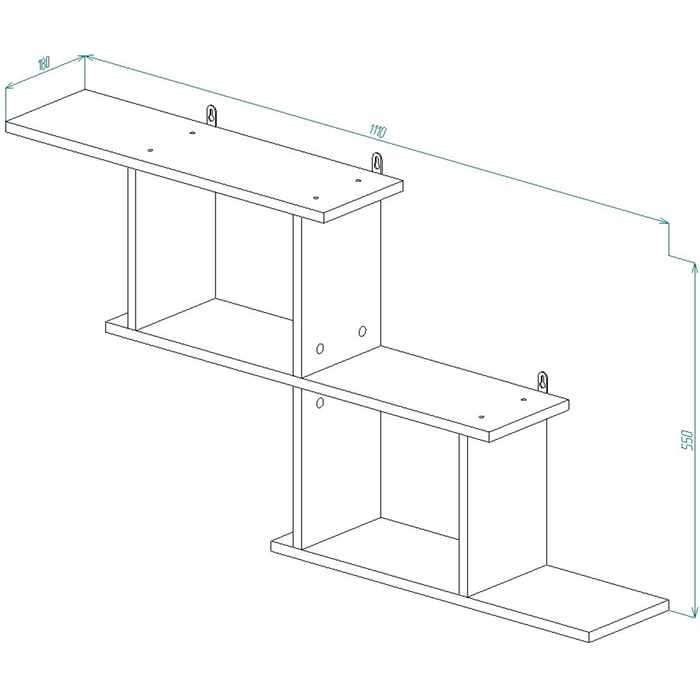 180

1110

550