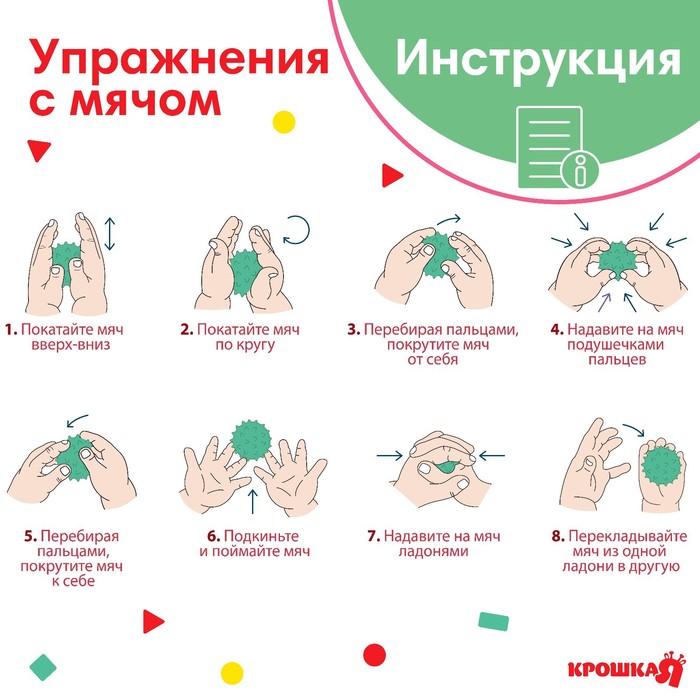 Упражнения с мячом

Инструкция

1. Покатайте мяч вверх-вниз

2. Покатайте мяч по кругу

3. Перебирая пальцами, покрутите мяч от себя

4. Надавите на мяч подушечками пальцев

5. Перебирая пальцами, покрутите мяч к себе

6. Подкиньте и поймайте мяч

7. Надавите на мяч ладонями

8. Перекладывайте мяч из одной ладони в другую

КРОШКА Я