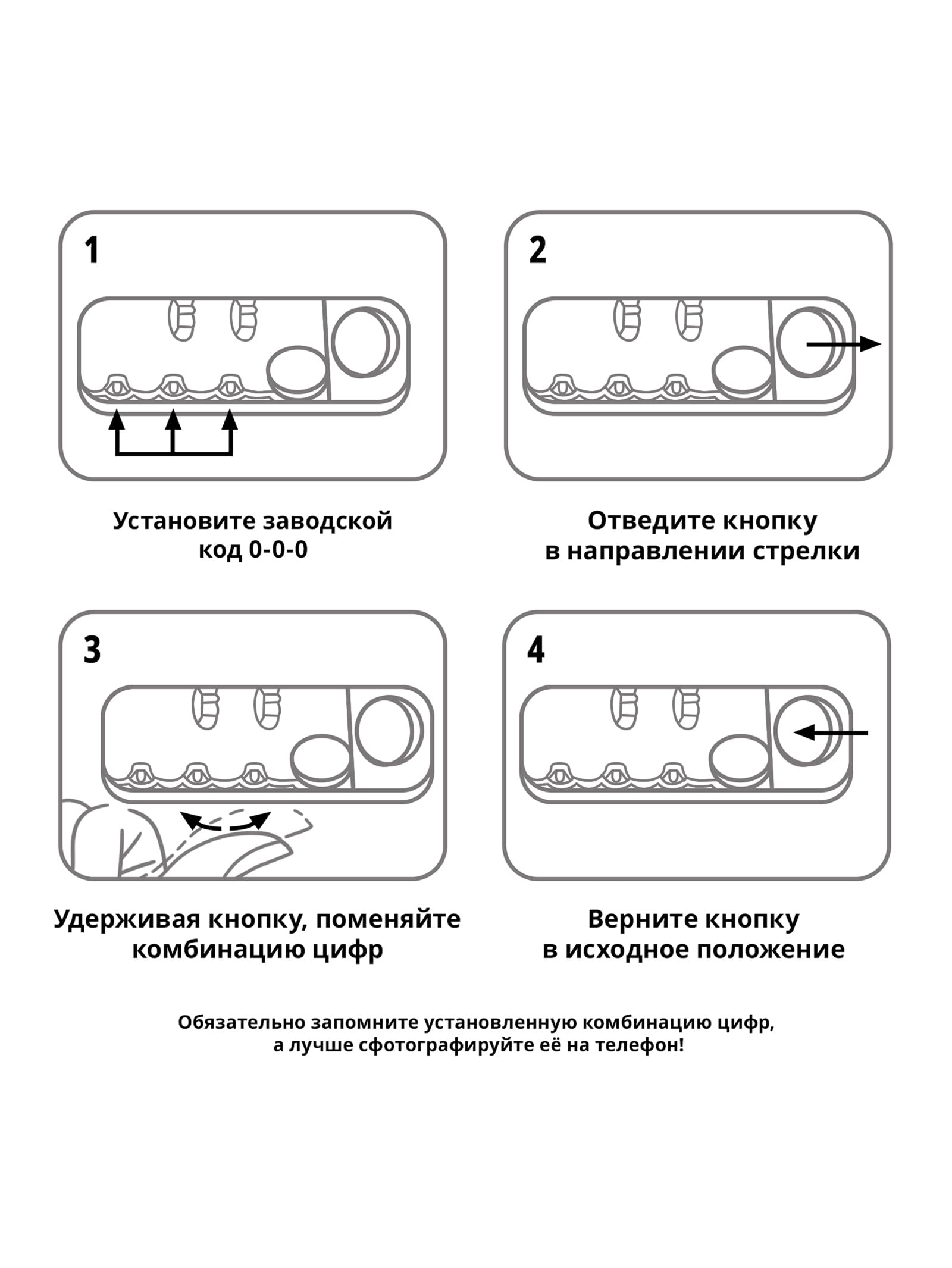 1

Установите заводской код 0-0-0

2

Отведите кнопку в направлении стрелки

3

Удерживая кнопку, поменяйте комбинацию цифр

4

Верните кнопку в исходное положение

Обязательно запомните установленную комбинацию цифр, а лучше сфотографируйте её на телефон!