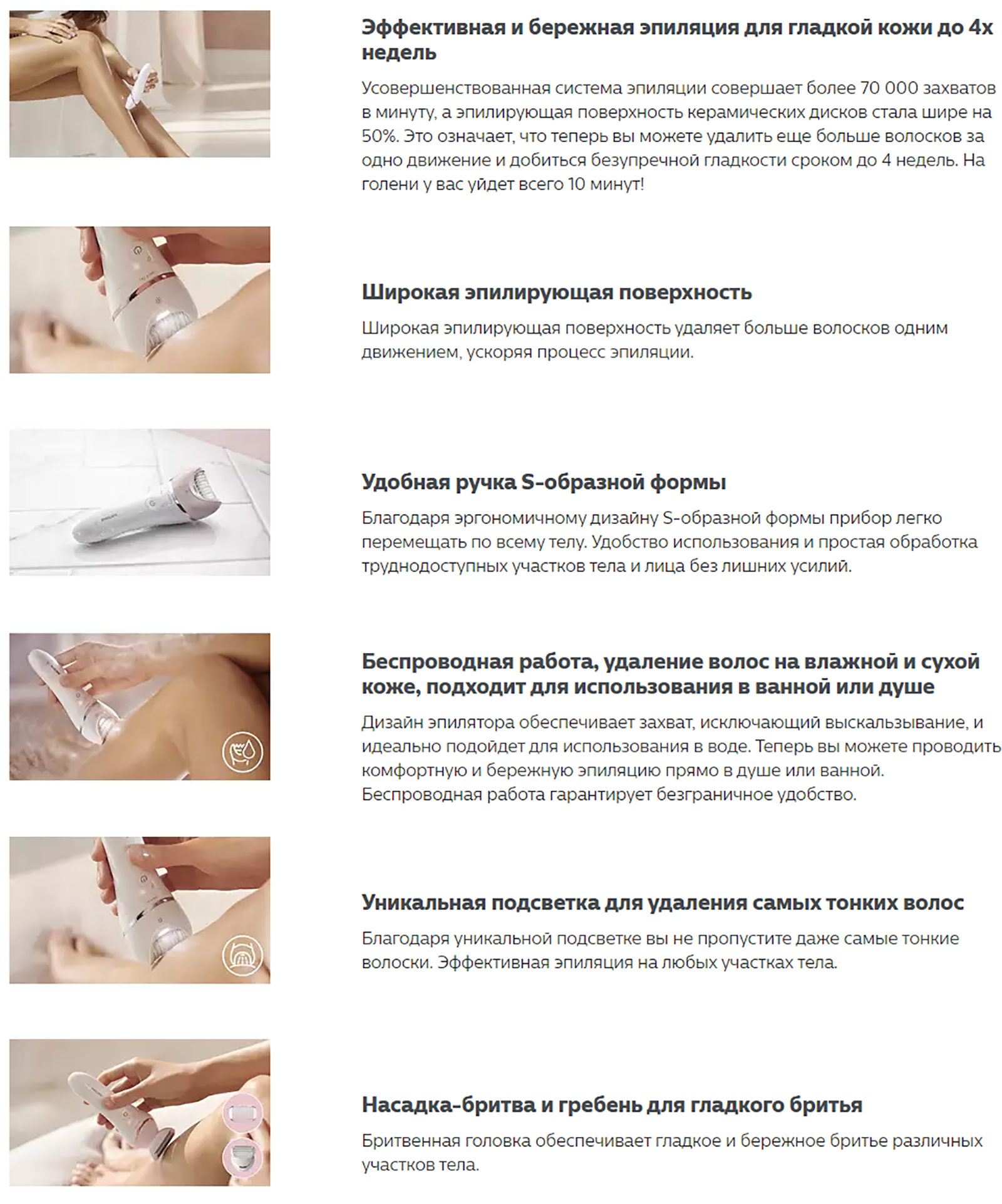 Эффективная и бережная эпиляция для гладкой кожи до 4х недель

Усовершенствованная система эпиляции совершает более 70 000 захватов в минуту, а эпилирующая поверхность керамических дисков стала шире на 50%. Это означает, что теперь вы можете удалить еще больше волосков за одно движение и добиться безупречной гладкости сроком до 4 недель. На голени у вас уйдет всего 10 минут!

Широкая эпилирующая поверхность

Широкая эпилирующая поверхность удаляет больше волосков одним движением, ускоряя процесс эпиляции.

PHILIPS

Удобная ручка S-образной формы

Благодаря эргономичному дизайну S-образной формы прибор легко перемещать по всему телу. Удобство использования и простая обработка труднодоступных участков тела и лица без лишних усилий.

Беспроводная работа, удаление волос на влажной и сухой коже, подходит для использования в ванной или душе

Дизайн эпилятора обеспечивает захват, исключающий выскальзывание, и идеально подойдет для использования в воде. Теперь вы можете проводить комфортную и бережную эпиляцию прямо в душе или ванной. Беспроводная работа гарантирует безграничное удобство.

Уникальная подсветка для удаления самых тонких волос

Благодаря уникальной подсветке вы не пропустите даже самые тонкие волоски. Эффективная эпиляция на любых участках тела.

Насадка-бритва и гребень для гладкого бритья

Бритвенная головка обеспечивает гладкое и бережное бритье различных участков тела.